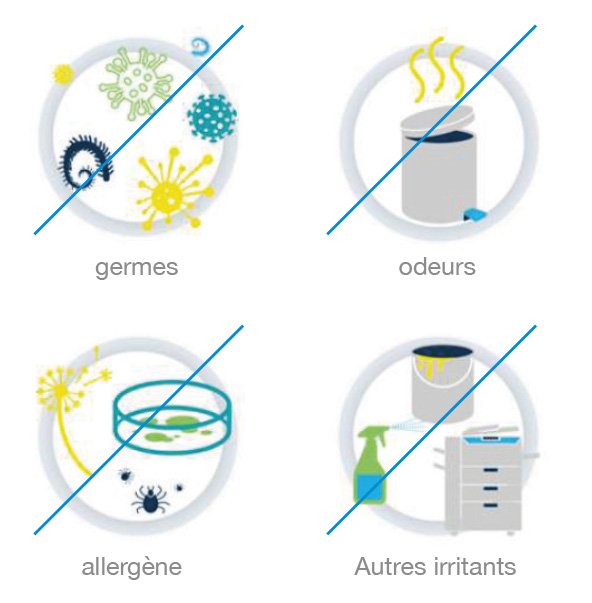 germes

odeurs

allergène

Autres irritants